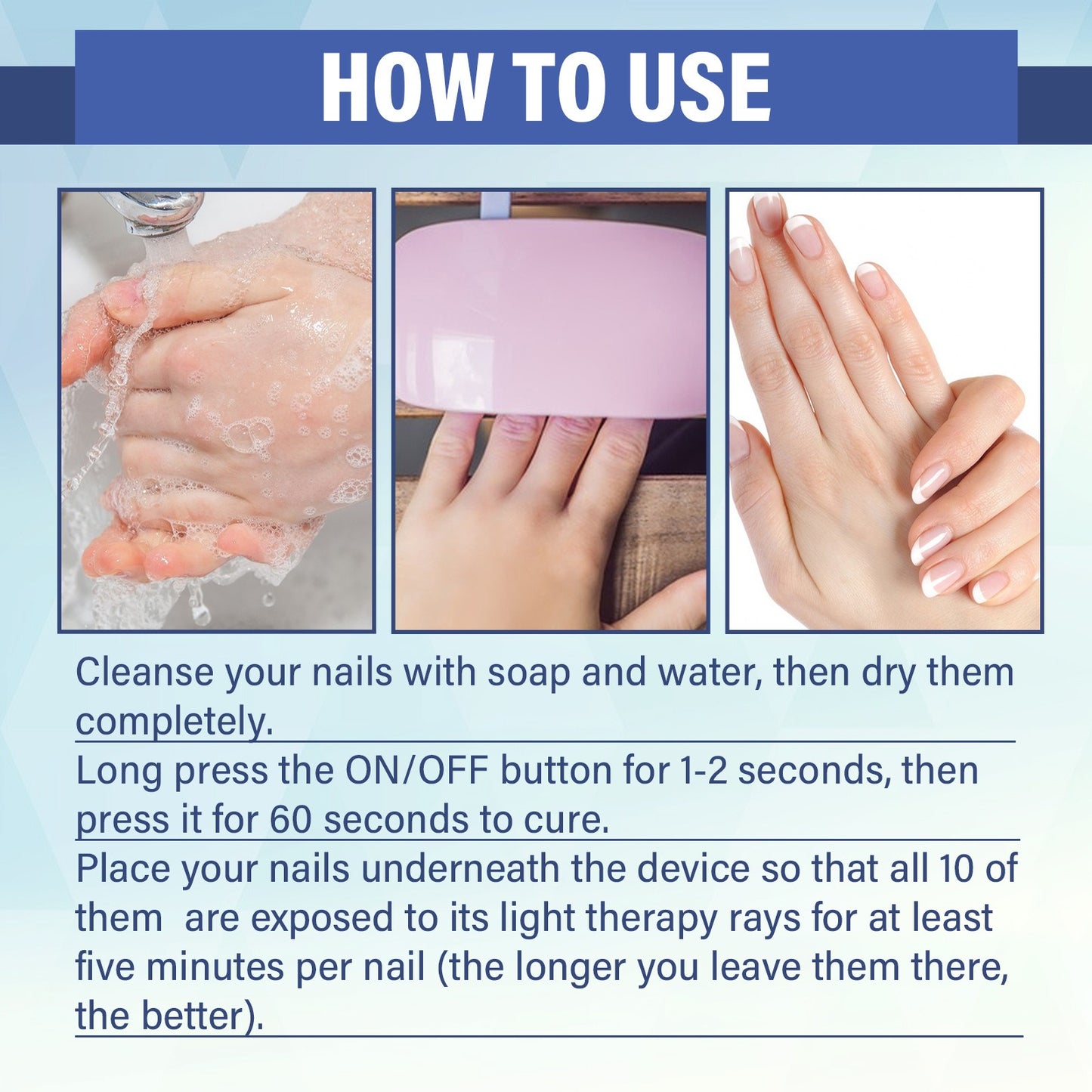 HOW TO USE

Cleanse your nails with soap and water, then dry them completely.

Long press the ON/OFF button for 1-2 seconds, then press it for 60 seconds to cure.

Place your nails underneath the device so that all 10 of them are exposed to its light therapy rays for at least five minutes per nail (the longer you leave them there, the better).